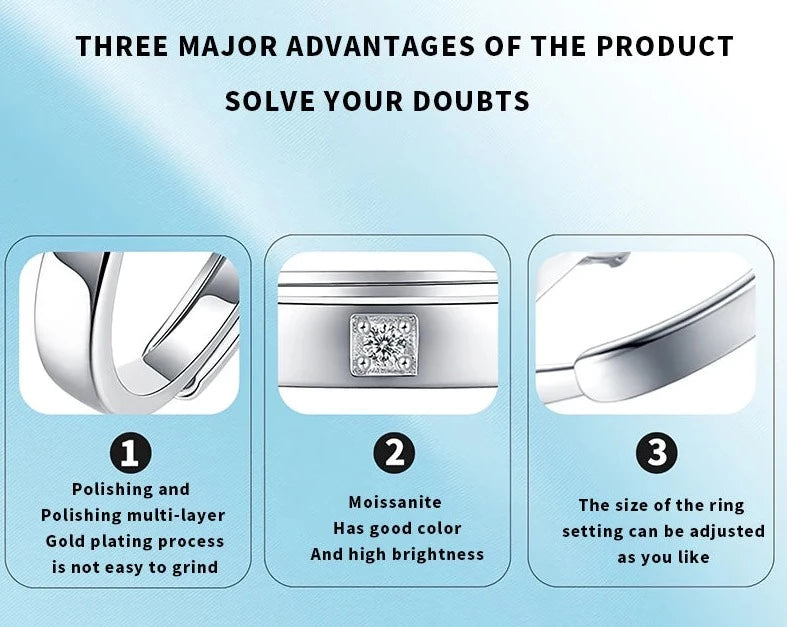 THREE MAJOR ADVANTAGES OF THE PRODUCT

SOLVE YOUR DOUBTS

1

Polishing and
Polishing multi-layer
Gold plating process
is not easy to grind

2

Moissanite
Has good color
And high brightness

3

The size of the ring
setting can be adjusted
as you like